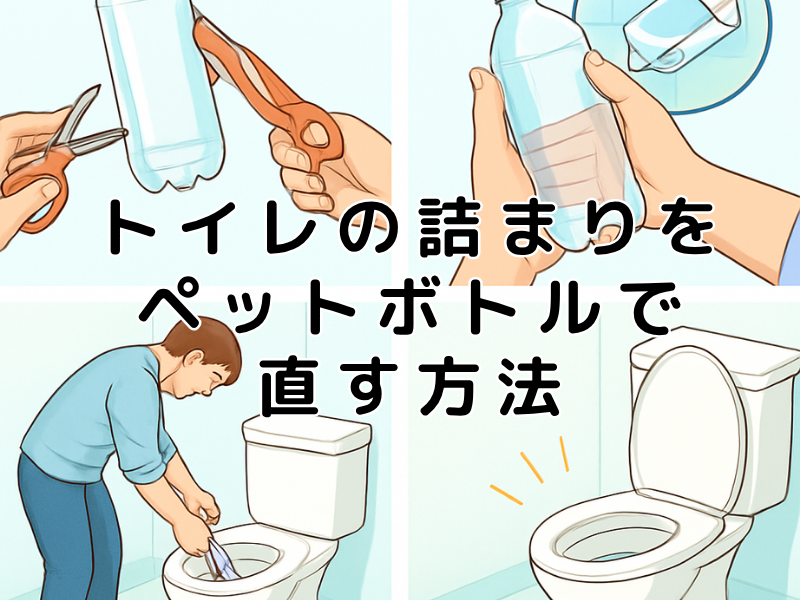 トイレの詰まりを
ペットボトルで
直す方法